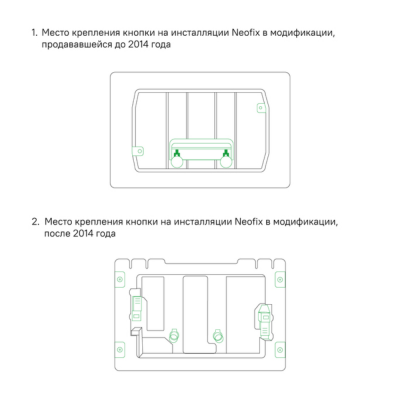 1. Место крепления кнопки на инсталляции Neofix в модификации, продававшейся до 2014 года

2. Место крепления кнопки на инсталляции Neofix в модификации, после 2014 года