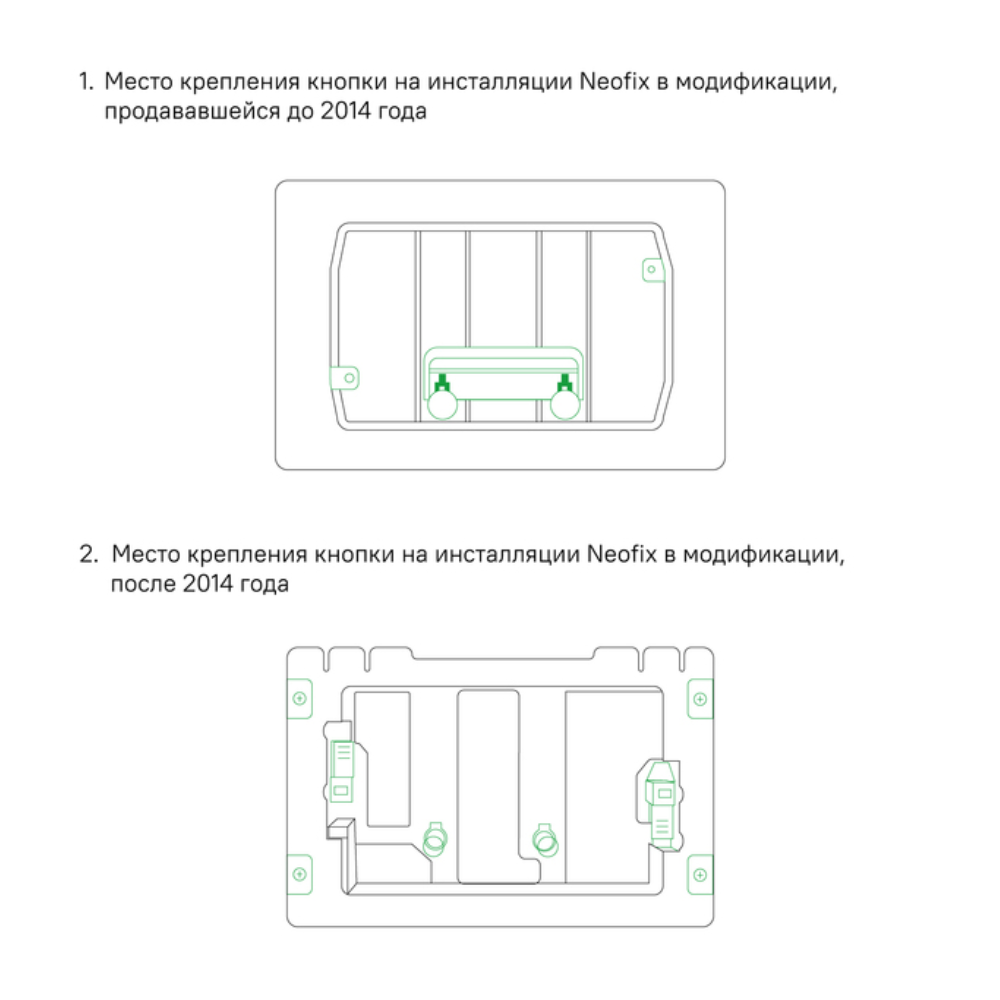 1. Место крепления кнопки на инсталляции Neofix в модификации, продававшейся до 2014 года

2. Место крепления кнопки на инсталляции Neofix в модификации, после 2014 года