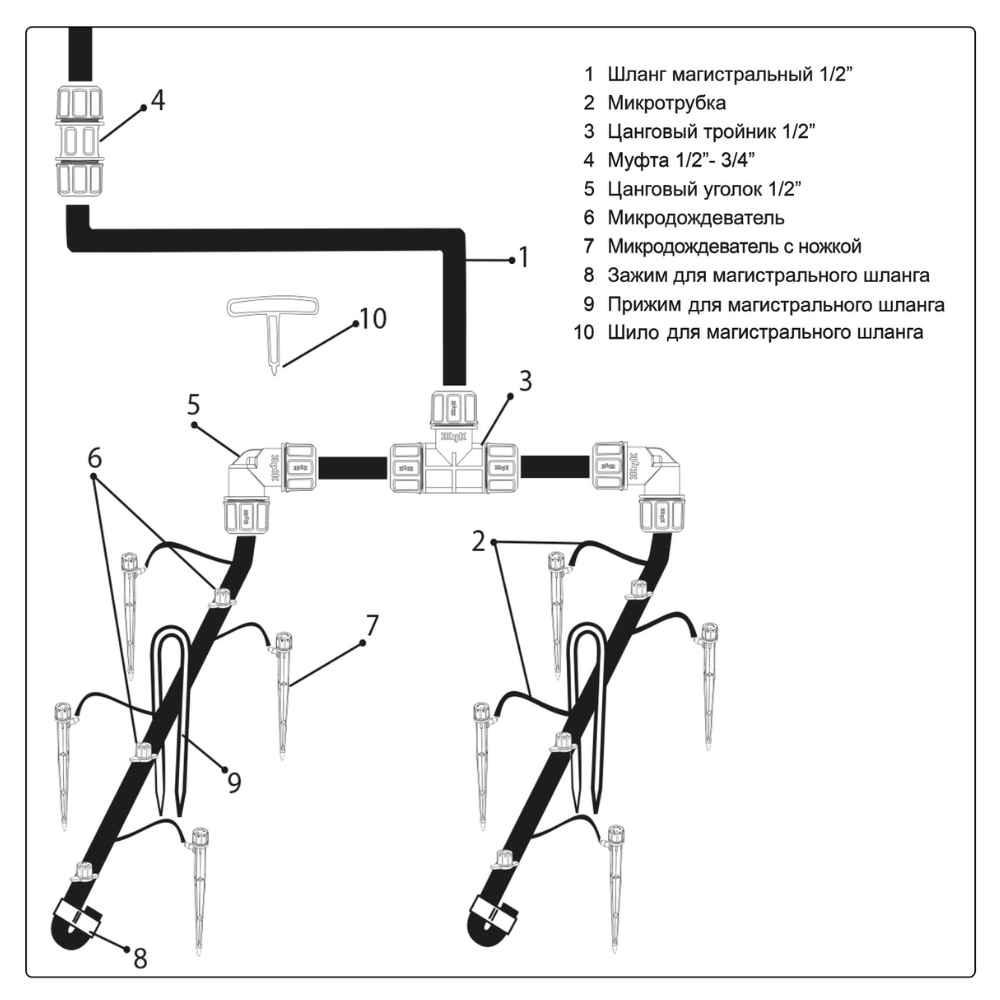 1 Шланг магистральный 1/2”
2 Микротрубка
3 Цанговый тройник 1/2”
4 Муфта 1/2”- 3/4”
5 Цанговый уголок 1/2”
6 Микродождеватель
7 Микродождеватель с ножкой
8 Зажим для магистрального шланга
9 Прижим для магистрального шланга
10 Шило для магистрального шланга

4

1

10

3

5

6

2

7

9

8